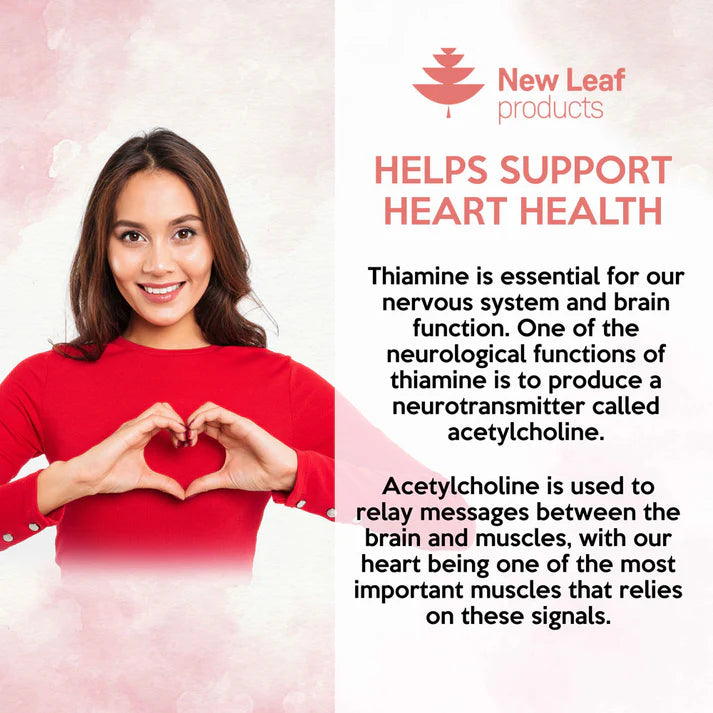 New Leaf products

HELPS SUPPORT HEART HEALTH

Thiamine is essential for our nervous system and brain function. One of the neurological functions of thiamine is to produce a neurotransmitter called acetylcholine.

Acetylcholine is used to relay messages between the brain and muscles, with our heart being one of the most important muscles that relies on these signals.